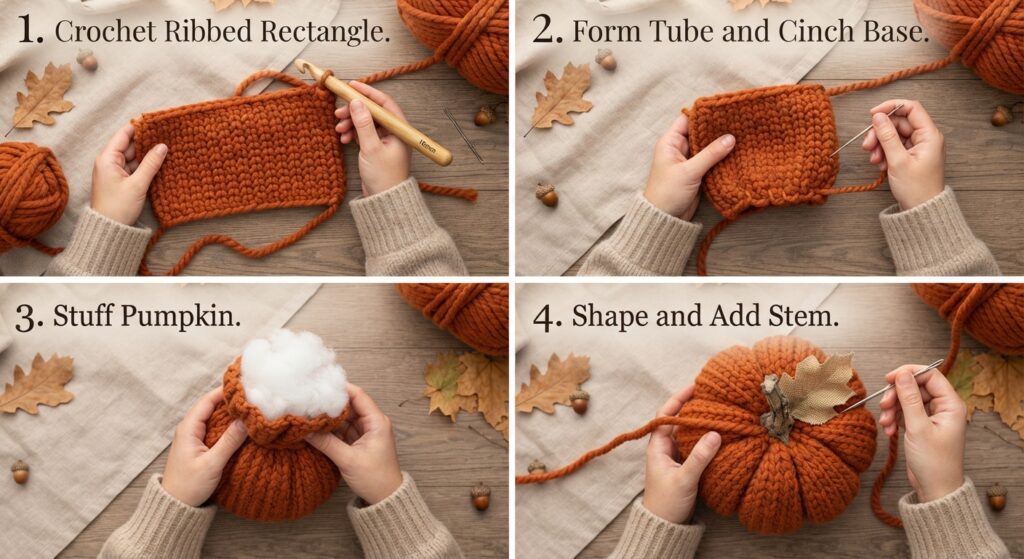 1. Crochet Ribbed Rectangle.

2. Form Tube and Cinch Base.

3. Stuff Pumpkin.

4. Shape and Add Stem.